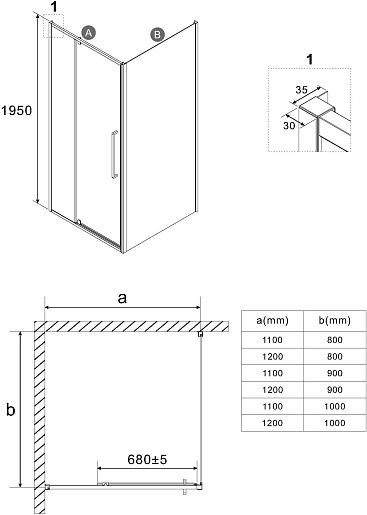 1

A

B

1950

1

35

30

a

b

680±5

| a(mm) | b(mm) |
|---|---|
| 1100 | 800 |
| 1200 | 800 |
| 1100 | 900 |
| 1200 | 900 |
| 1100 | 1000 |
| 1200 | 1000 |